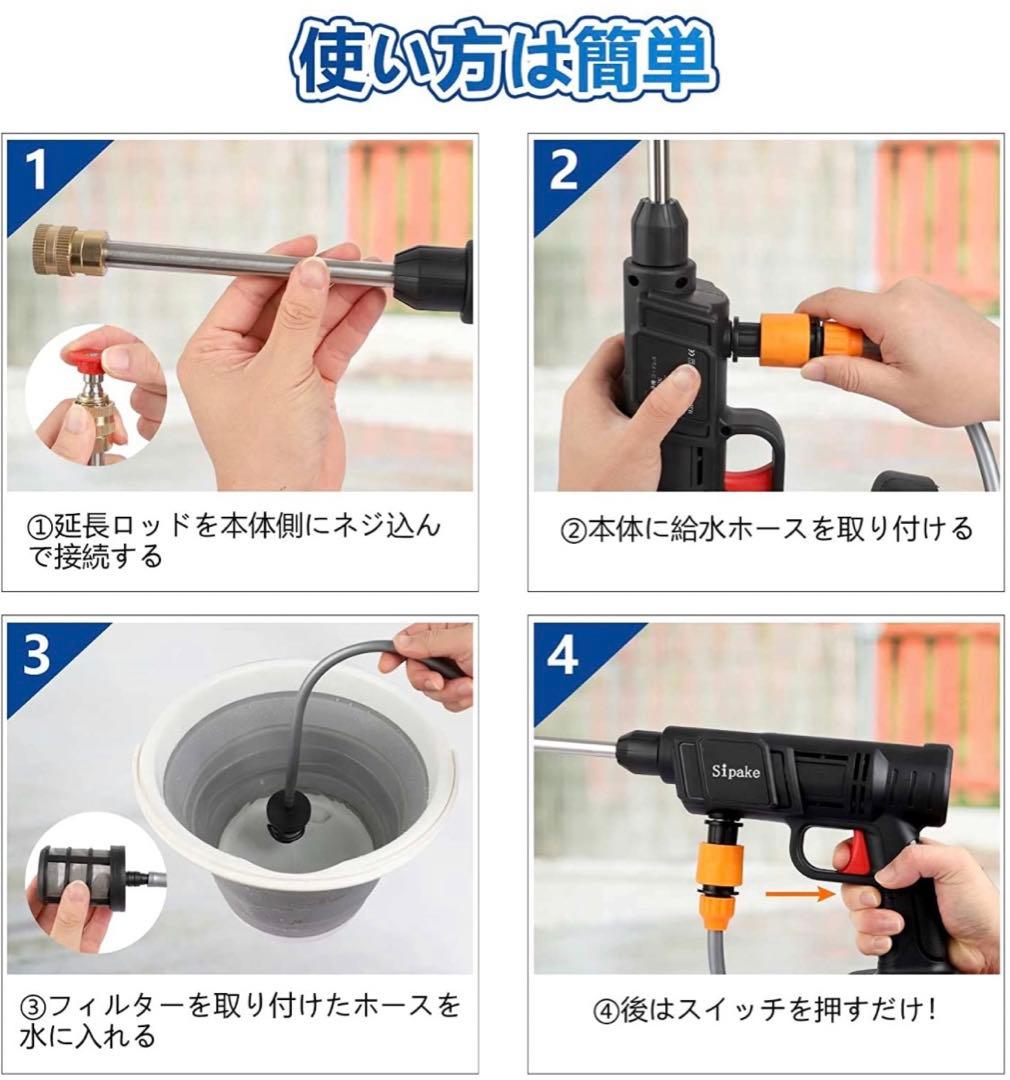 使い方は簡単

1

①延長ロッドを本体側にネジ込んで接続する

2

②本体に給水ホースを取り付ける

3

③フィルターを取り付けたホースを水に入れる

4

Sipake

④後はスイッチを押すだけ!