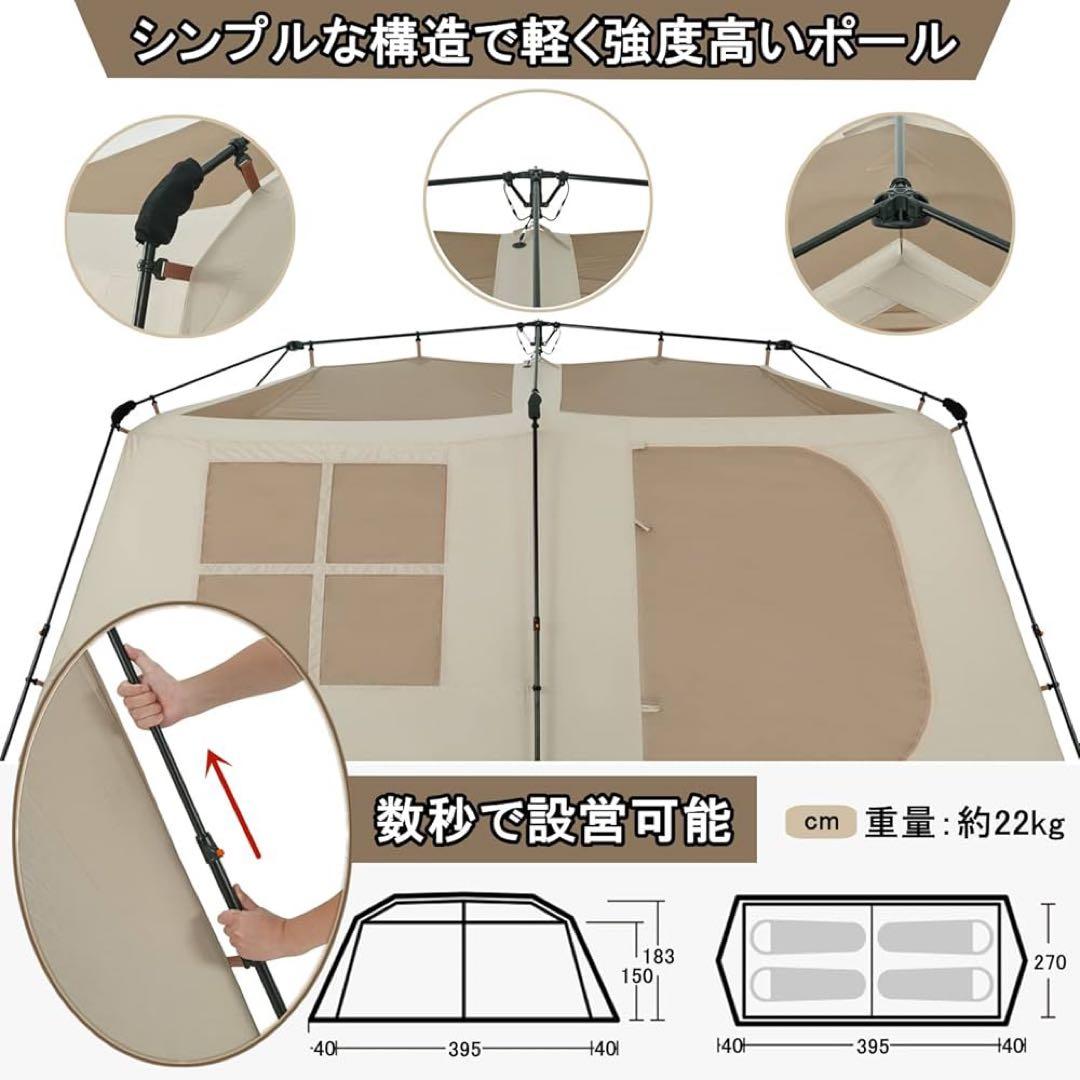 シンプルな構造で軽く強度高いポール

数秒で設営可能

cm 重量:約22kg

183
150
40
395
40

270
40
395
40