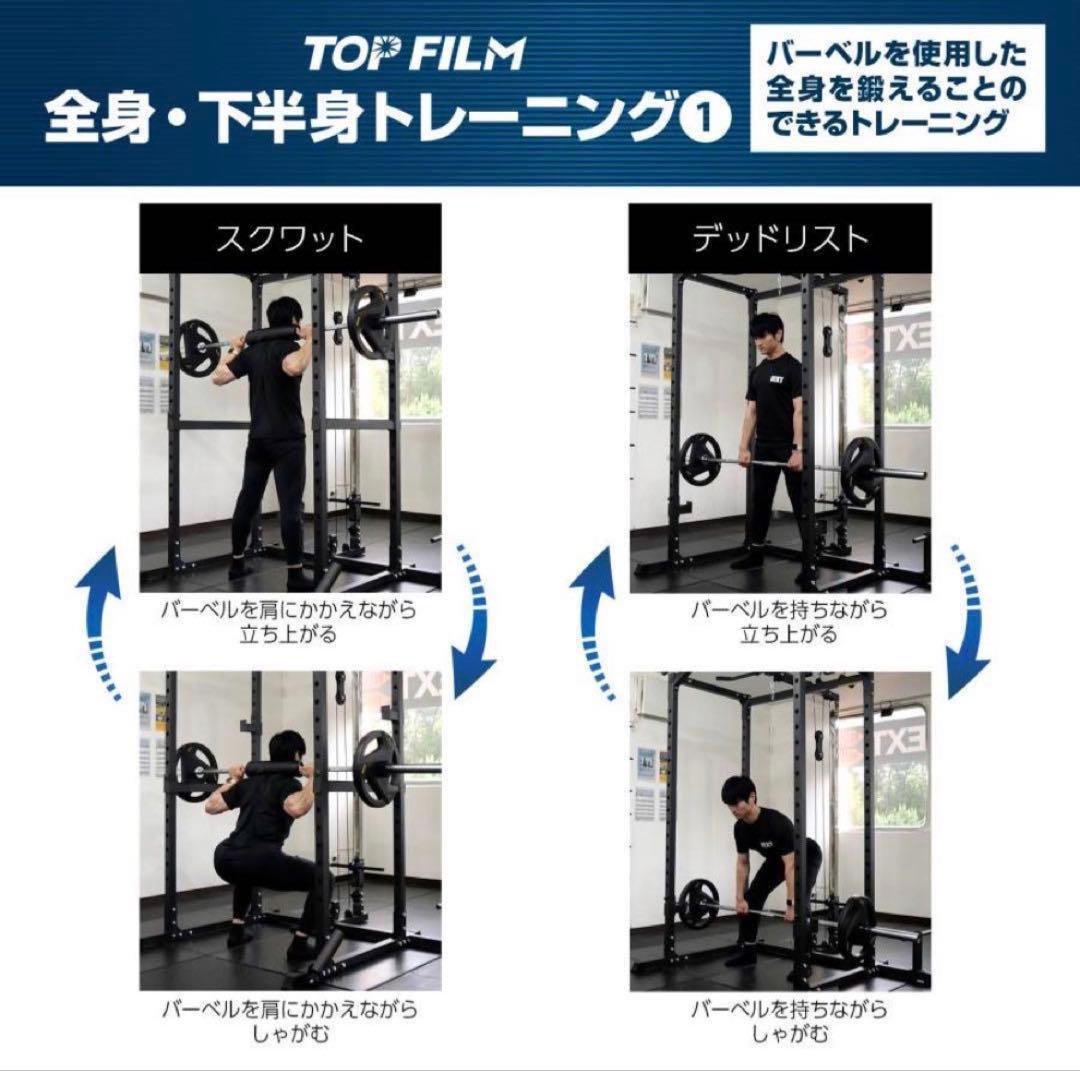 TOP FILM
全身・下半身トレーニング①

バーベルを使用した全身を鍛えることのできるトレーニング

スクワット

バーベルを肩にかかえながら立ち上がる

バーベルを肩にかかえながらしゃがむ

デッドリスト

バーベルを持ちながら立ち上がる

バーベルを持ちながらしゃがむ