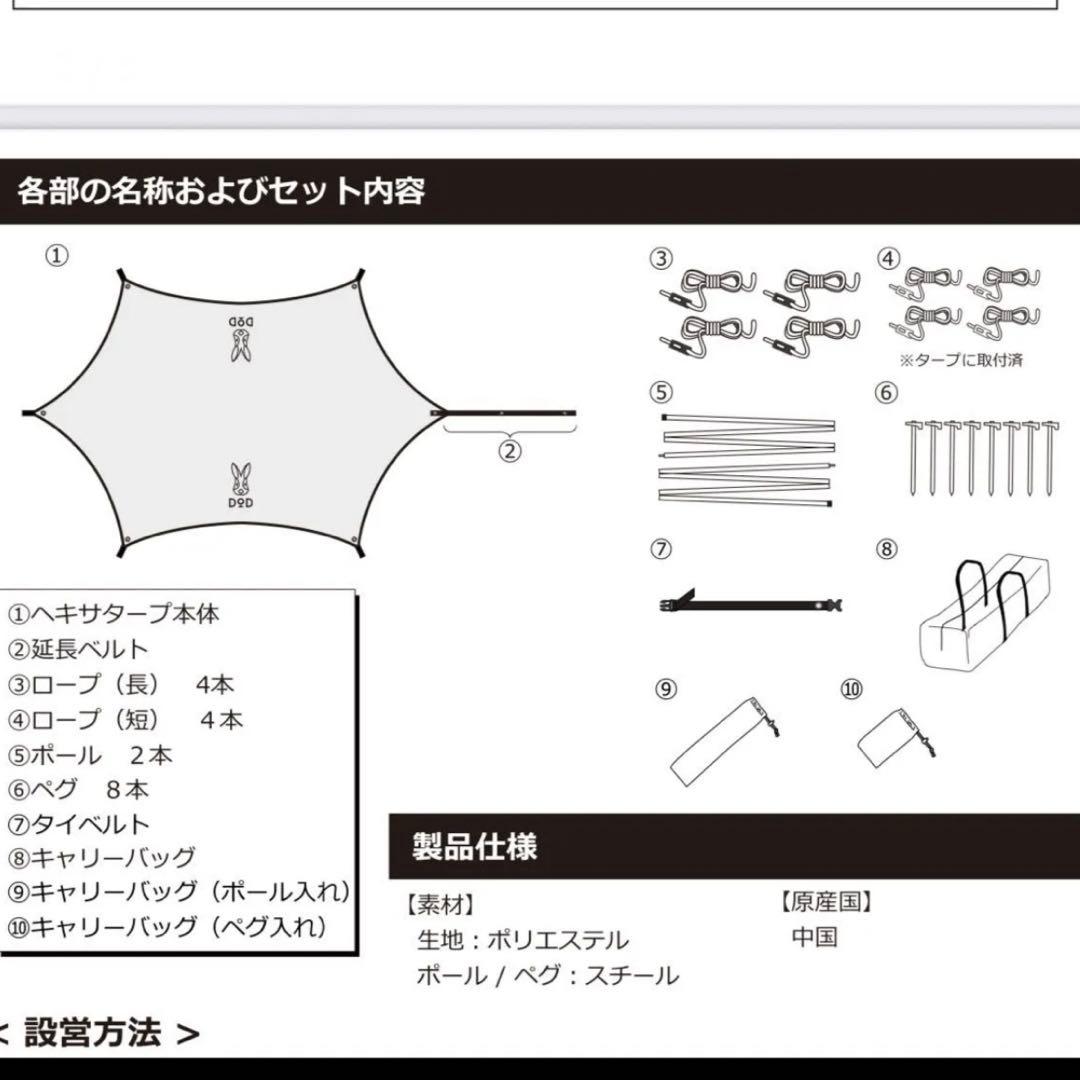 各部の名称およびセット内容

①

DOD

DOD

②

③

④

※タープに取付済

⑤

⑥

⑦

⑧

⑨

⑩

①ヘキサタープ本体
②延長ベルト
③ロープ（長）　4本
④ロープ（短）　4本
⑤ポール　2本
⑥ペグ　8本
⑦タイベルト
⑧キャリーバッグ
⑨キャリーバッグ（ポール入れ）
⑩キャリーバッグ（ペグ入れ）

製品仕様

【素材】
生地：ポリエステル
ポール / ペグ：スチール

【原産国】
中国

< 設営方法 >