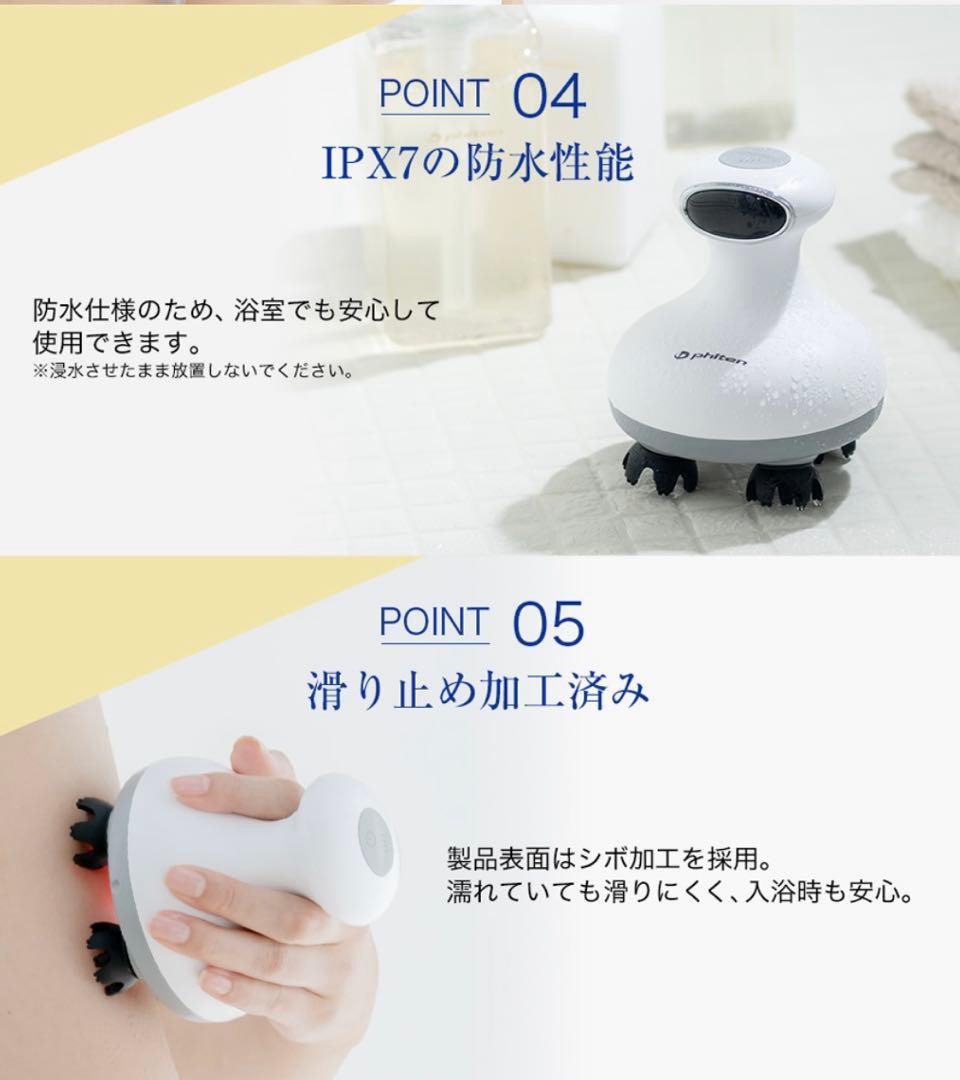 POINT 04
IPX7の防水性能

防水仕様のため、浴室でも安心して使用できます。
※浸水させたまま放置しないでください。

phiten

POINT 05
滑り止め加工済み

製品表面はシボ加工を採用。
濡れていても滑りにくく、入浴時も安心。