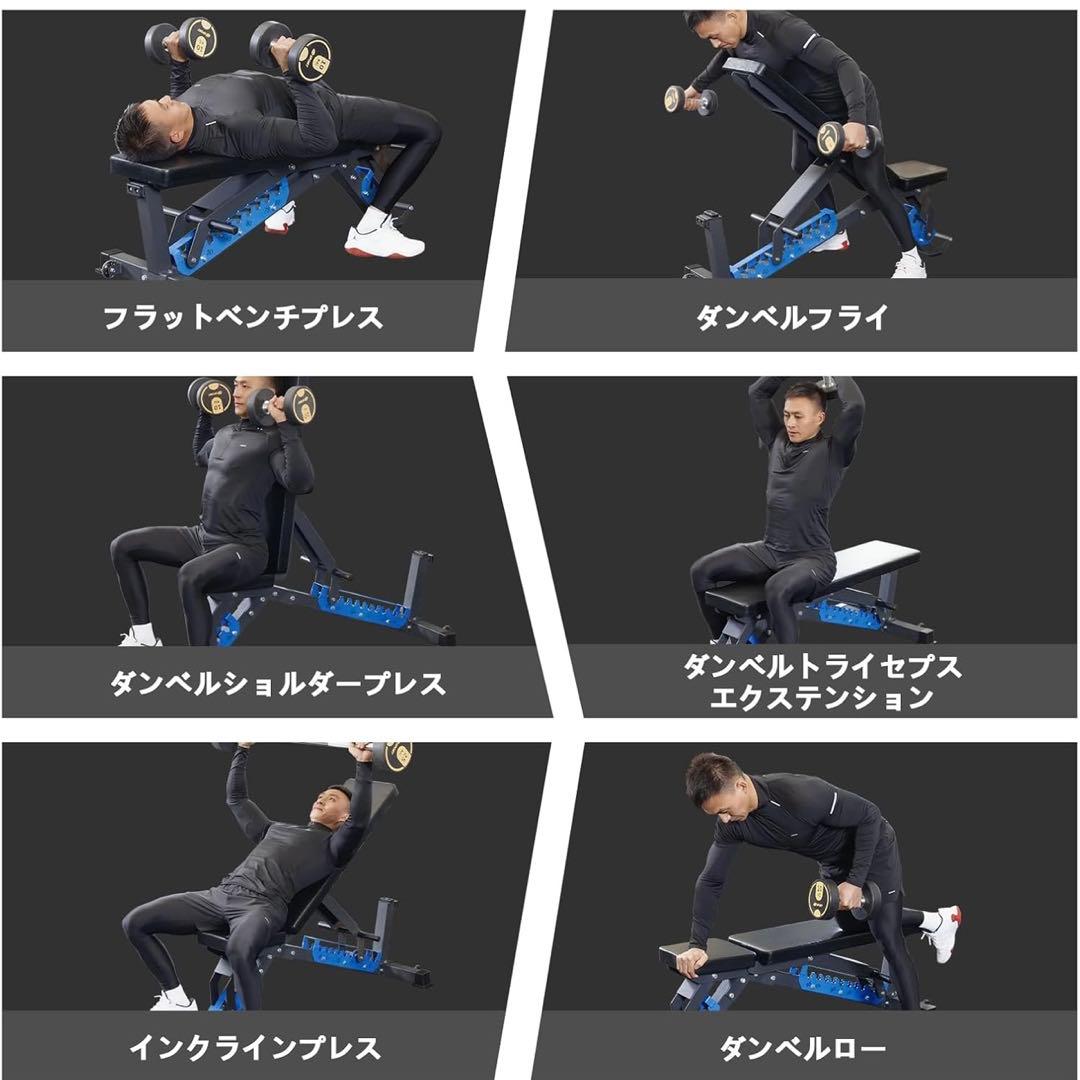 フラットベンチプレス

ダンベルフライ

ダンベルショルダープレス

ダンベルトライセプス
エクステンション

インクラインプレス

ダンベルロー