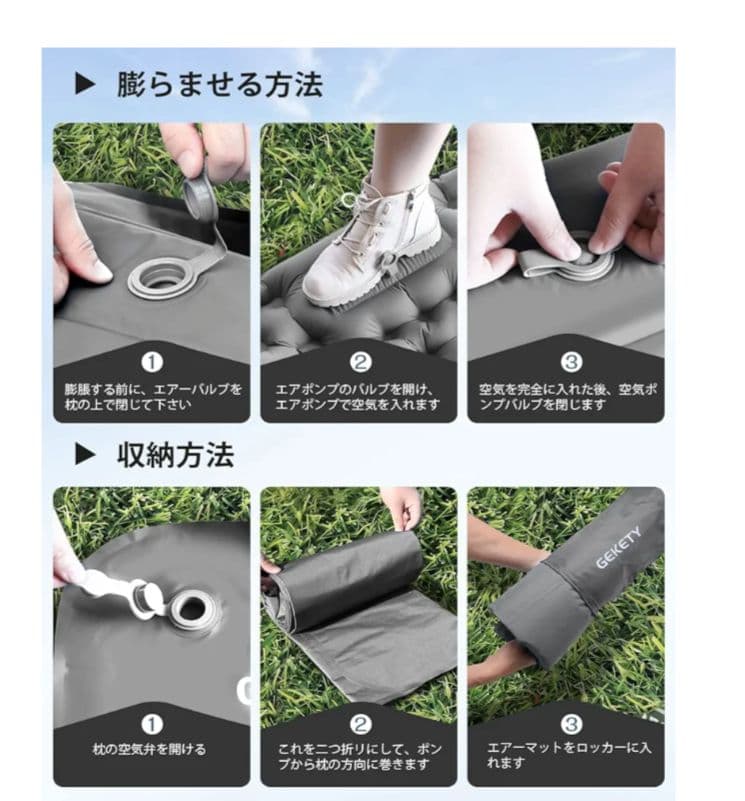 ▶ 膨らませる方法

①
膨脹する前に、エアーバルブを枕の上で閉じて下さい

②
エアポンプのバルブを開け、エアポンプで空気を入れます

③
空気を完全に入れた後、空気ポンプバルブを閉じます

▶ 収納方法

GEKETY

①
枕の空気弁を開ける

②
これを二つ折りにして、ポンプから枕の方向に巻きます

③
エアーマットをロッカーに入れます