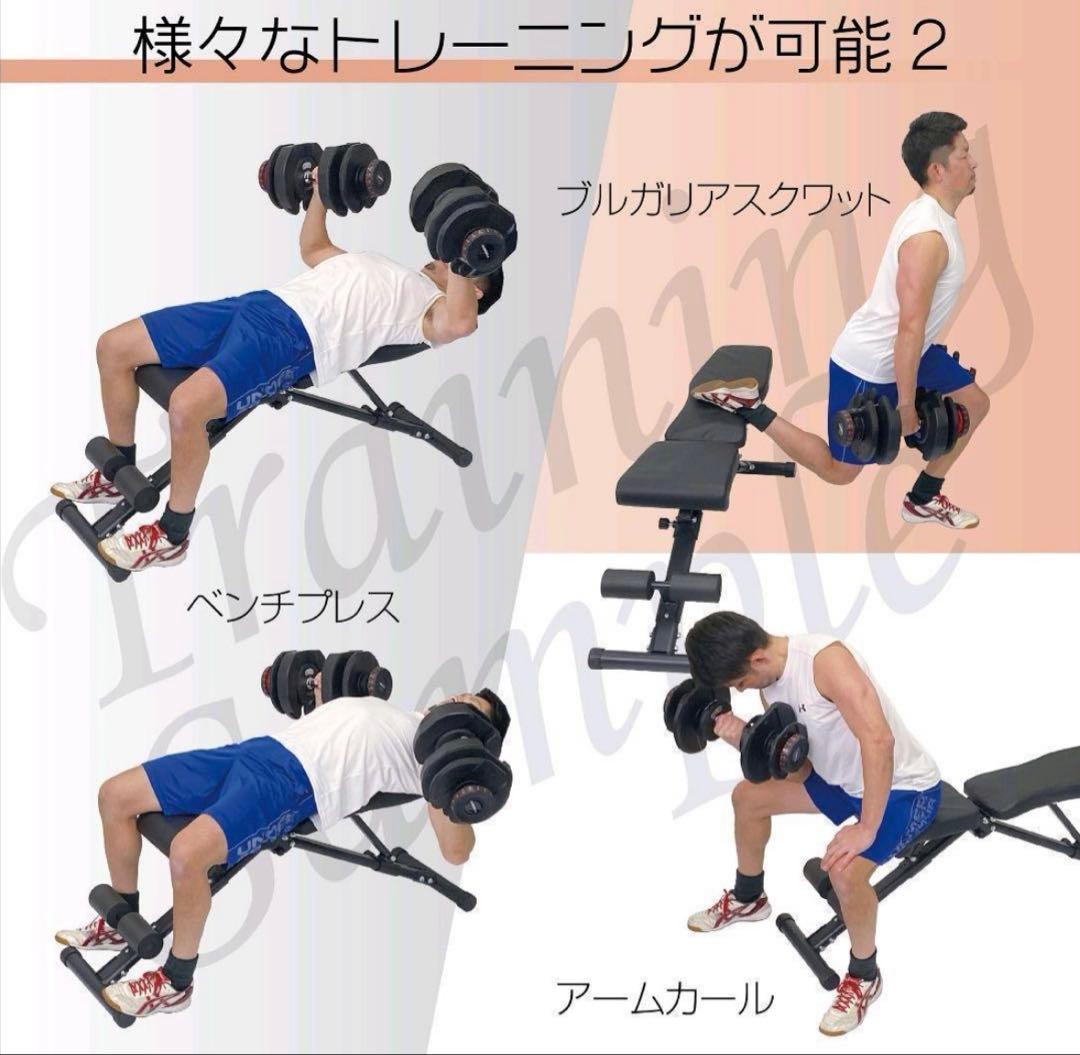 様々なトレーニングが可能 2

ブルガリアスクワット

ベンチプレス

アームカール

Training Sample