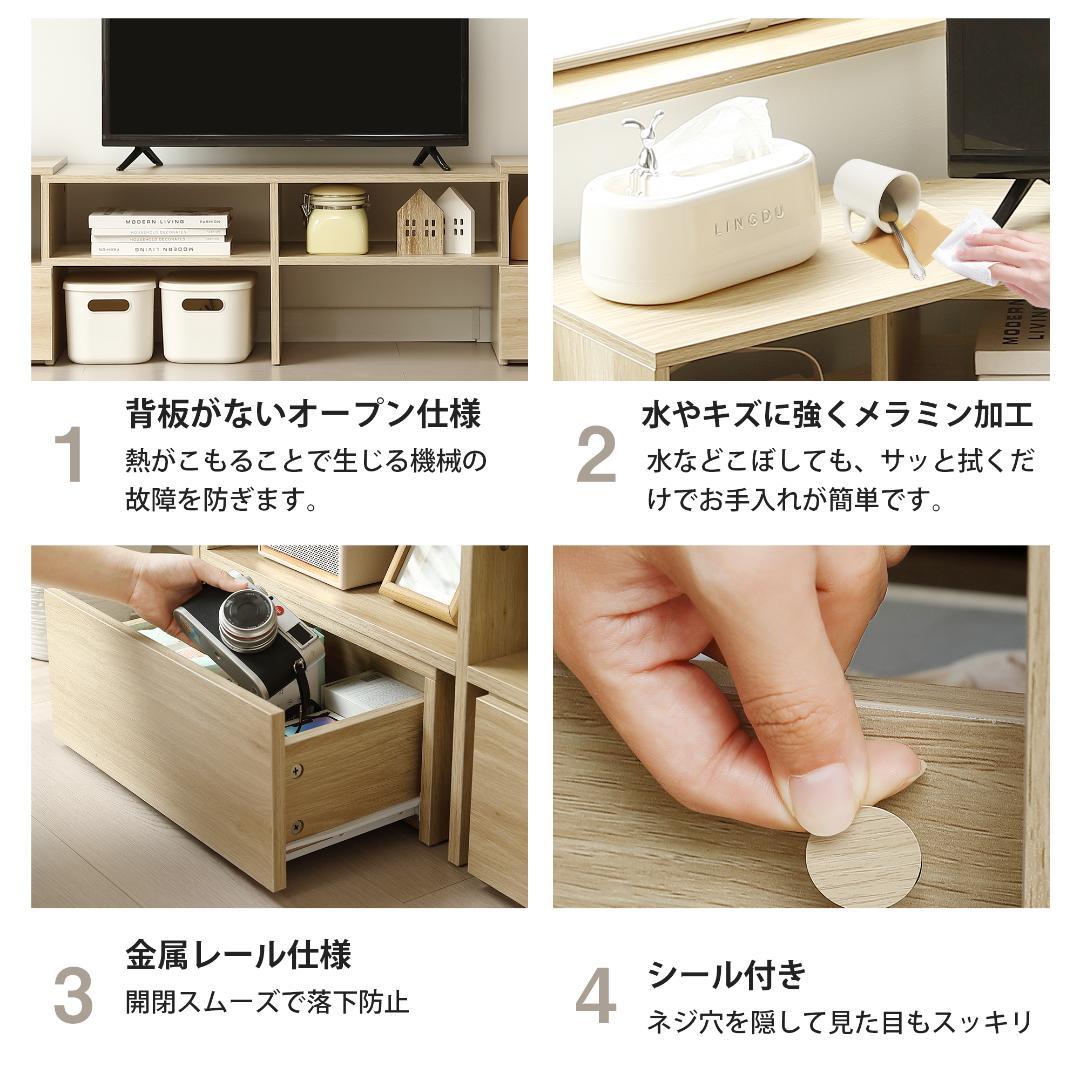 MODERN LIVING

MODERN LIVING

LINGDU

MODERN LIVING

1 背板がないオープン仕様

熱がこもることで生じる機械の故障を防ぎます。

2 水やキズに強くメラミン加工

水などこぼしても、サッと拭くだけでお手入れが簡単です。

3 金属レール仕様

開閉スムーズで落下防止

4 シール付き

ネジ穴を隠して見た目もスッキリ