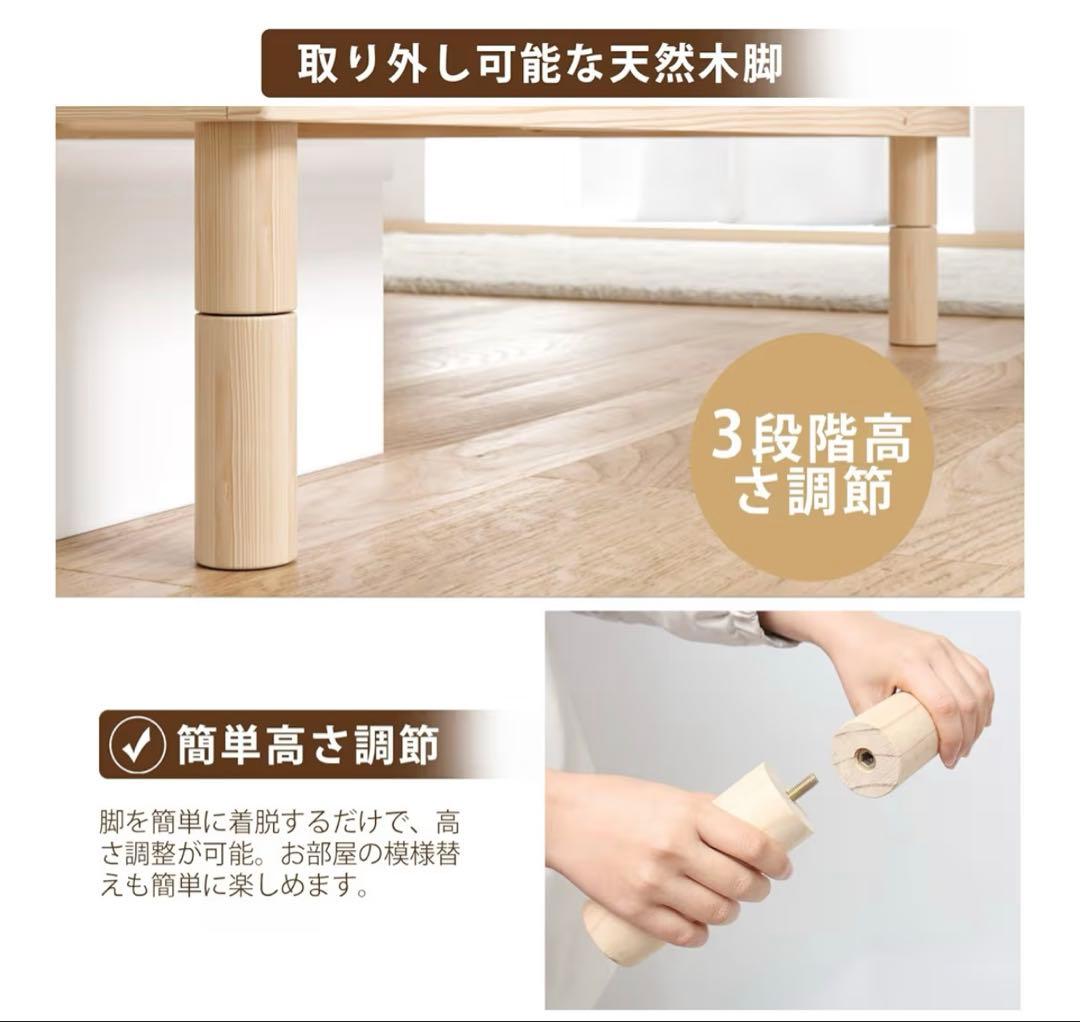 取り外し可能な天然木脚

3段階高さ調節

簡単高さ調節

脚を簡単に着脱するだけで、高さ調整が可能。お部屋の模様替えも簡単に楽しめます。