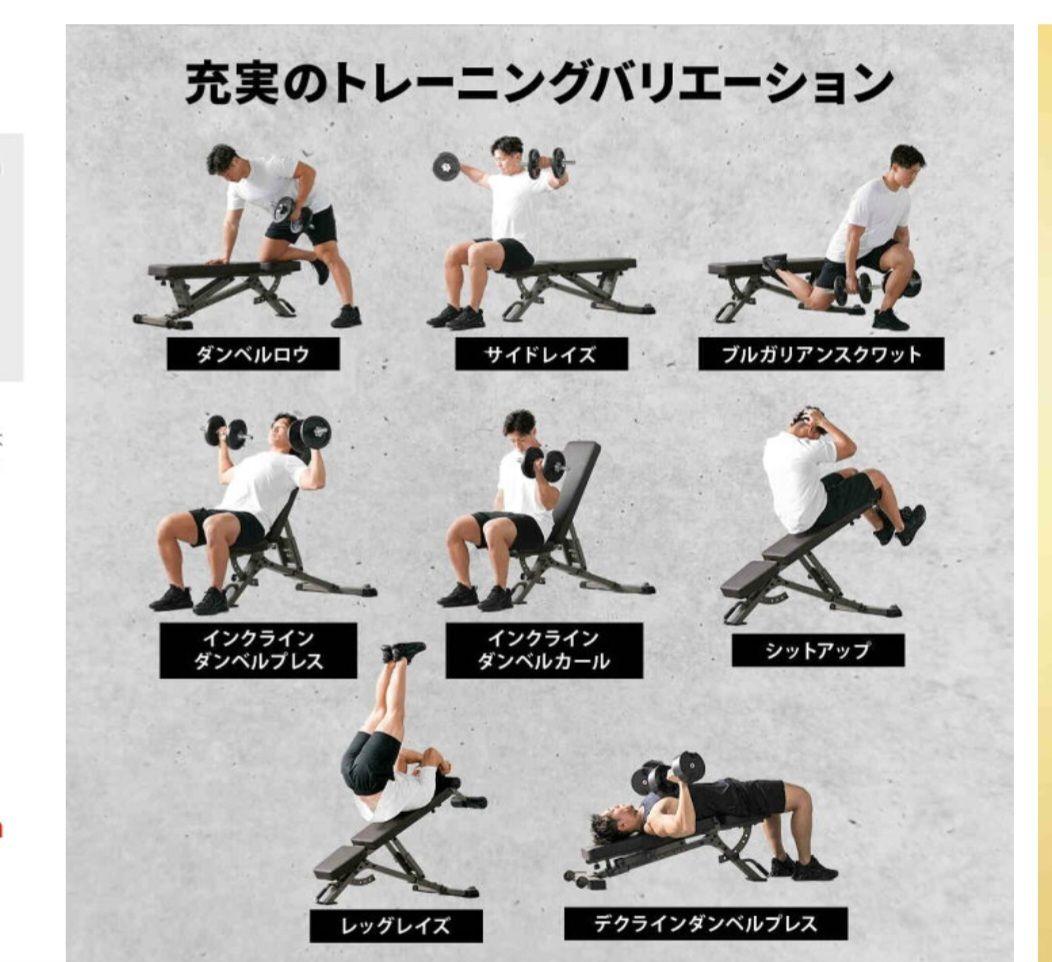 充実のトレーニングバリエーション

ダンベルロウ

サイドレイズ

ブルガリアンスクワット

インクライン
ダンベルプレス

インクライン
ダンベルカール

シットアップ

レッグレイズ

デクラインダンベルプレス