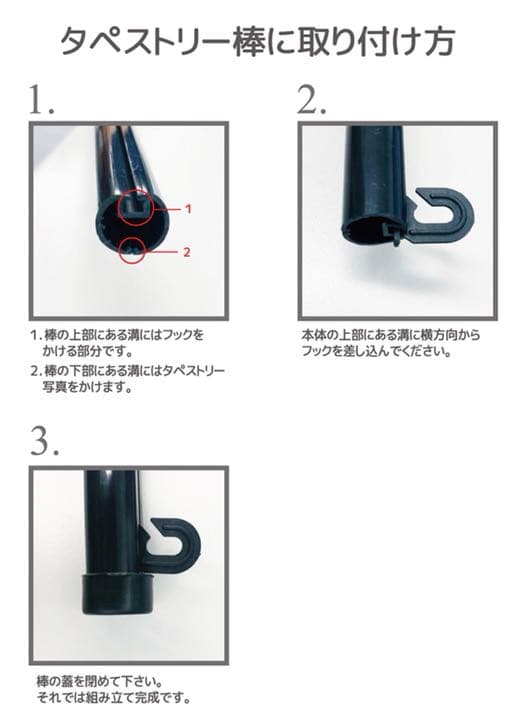 タペストリー棒に取り付け方

1.

1

2

1. 棒の上部にある溝にはフックをかける部分です。
2. 棒の下部にある溝にはタペストリー写真をかけます。

2.

本体の上部にある溝に横方向からフックを差し込んでください。

3.

棒の蓋を閉めて下さい。
それでは組み立て完成です。