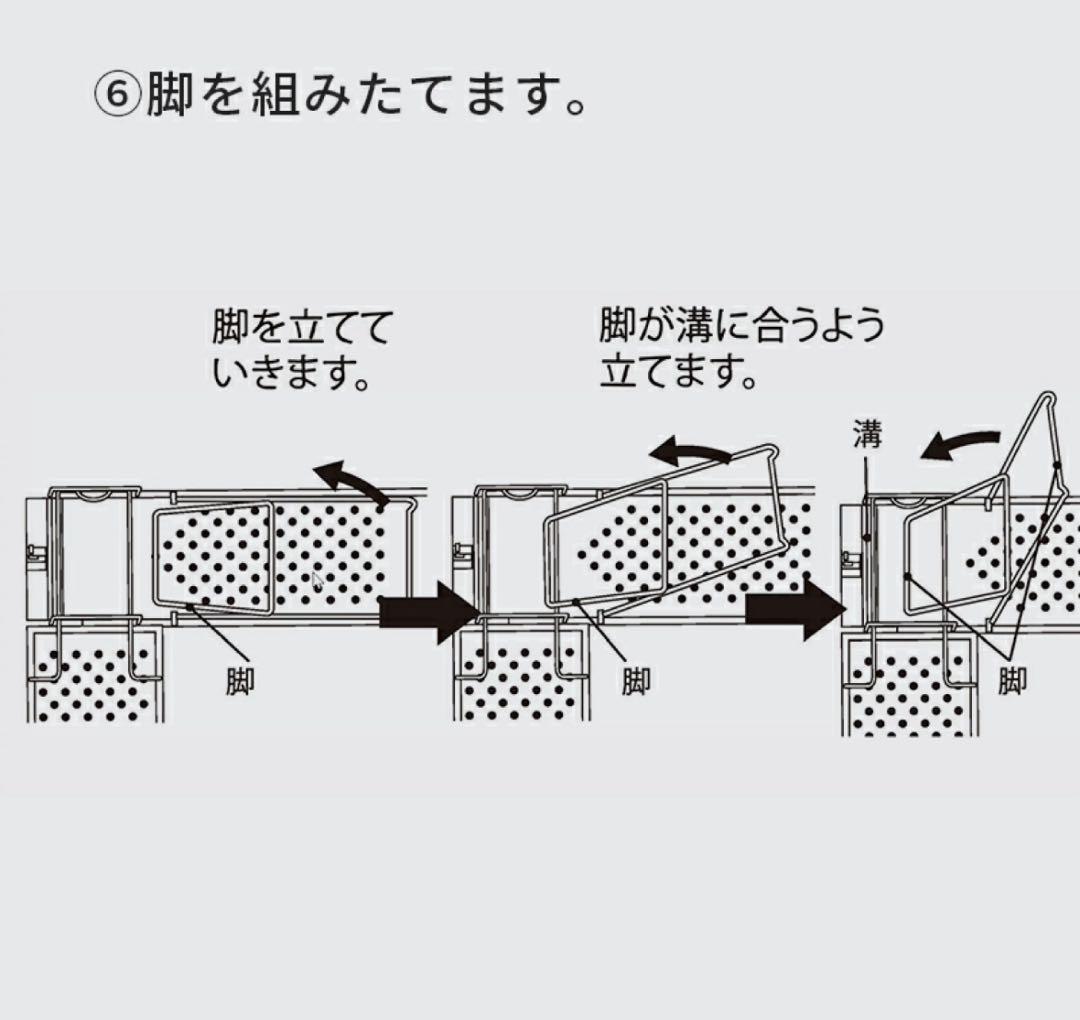 ⑥脚を組みたてます。

脚を立てていきます。

脚が溝に合うよう立てます。

溝

脚

脚

脚