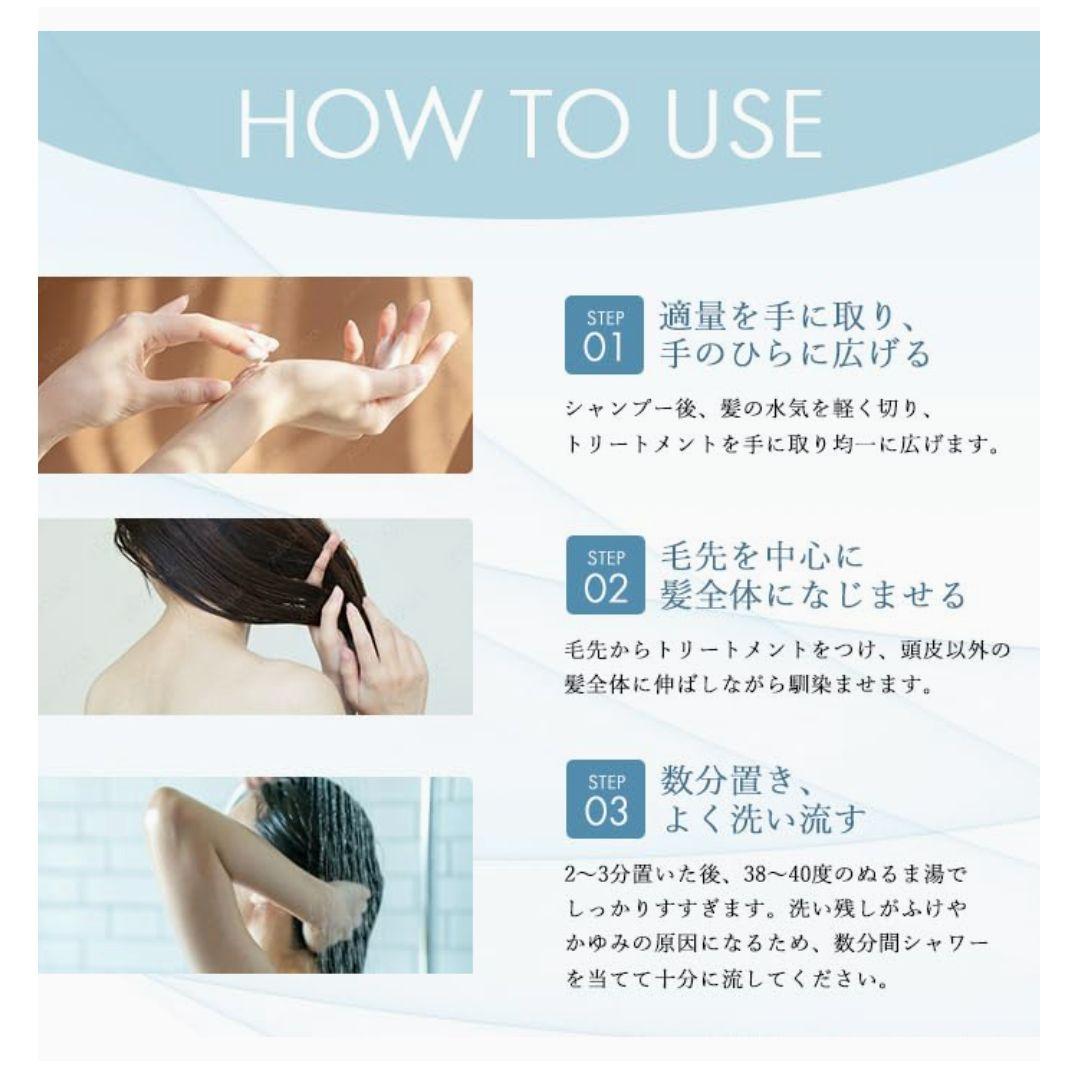 HOW TO USE

STEP 01 適量を手に取り、手のひらに広げる

シャンプー後、髪の水気を軽く切り、トリートメントを手に取り均一に広げます。

STEP 02 毛先を中心に髪全体になじませる

毛先からトリートメントをつけ、頭皮以外の髪全体に伸ばしながら馴染ませます。

STEP 03 数分置き、よく洗い流す

2~3分置いた後、38~40度のぬるま湯でしっかりすすぎます。洗い残しがふけやかゆみの原因になるため、数分間シャワーを当てて十分に流してください。