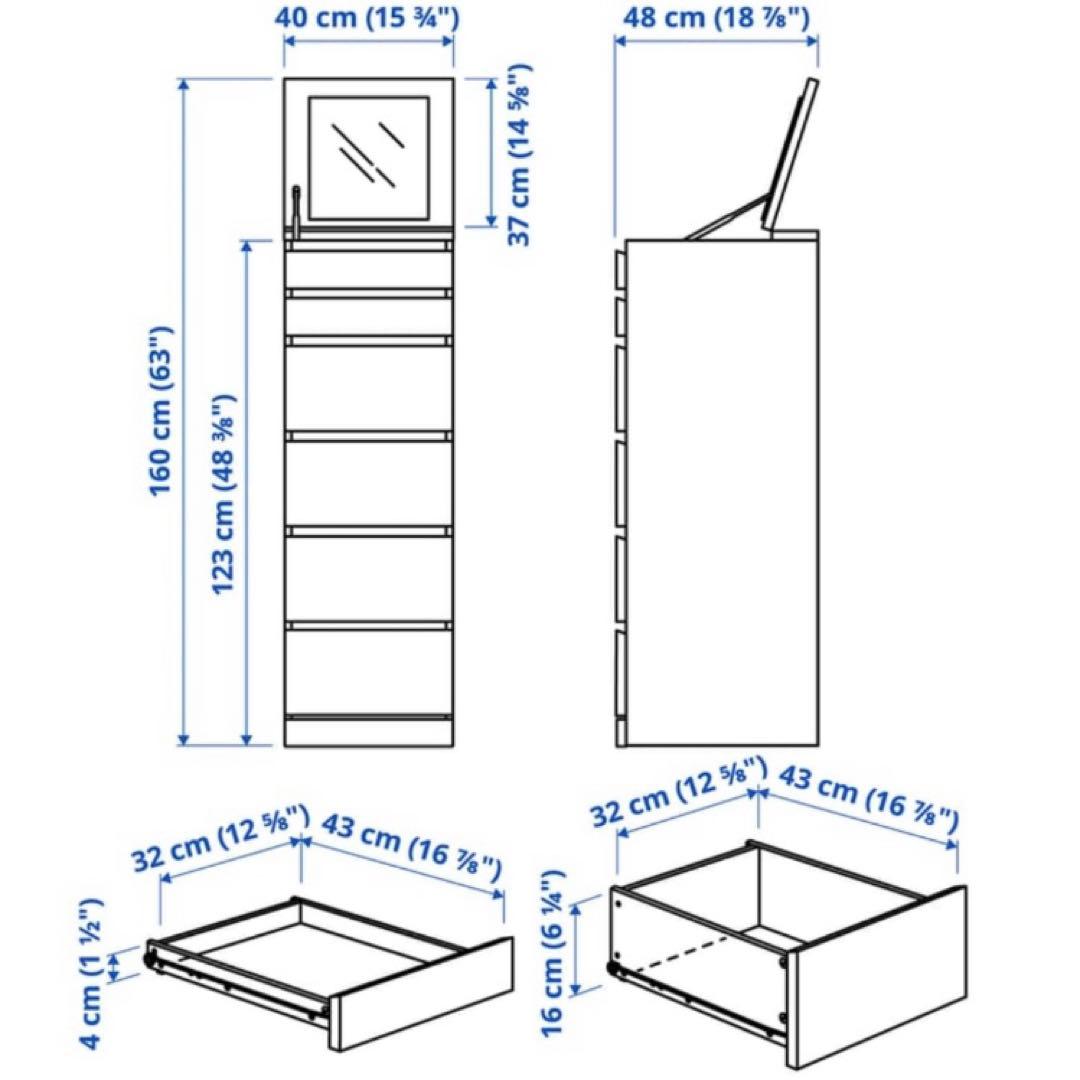 40 cm (15 ¾")
48 cm (18 ⅞")
37 cm (14 ⅝")
160 cm (63")
123 cm (48 ⅜")
32 cm (12 ⅝")
43 cm (16 ⅞")
4 cm (1 ½")
32 cm (12 ⅝")
43 cm (16 ⅞")
16 cm (6 ¼")