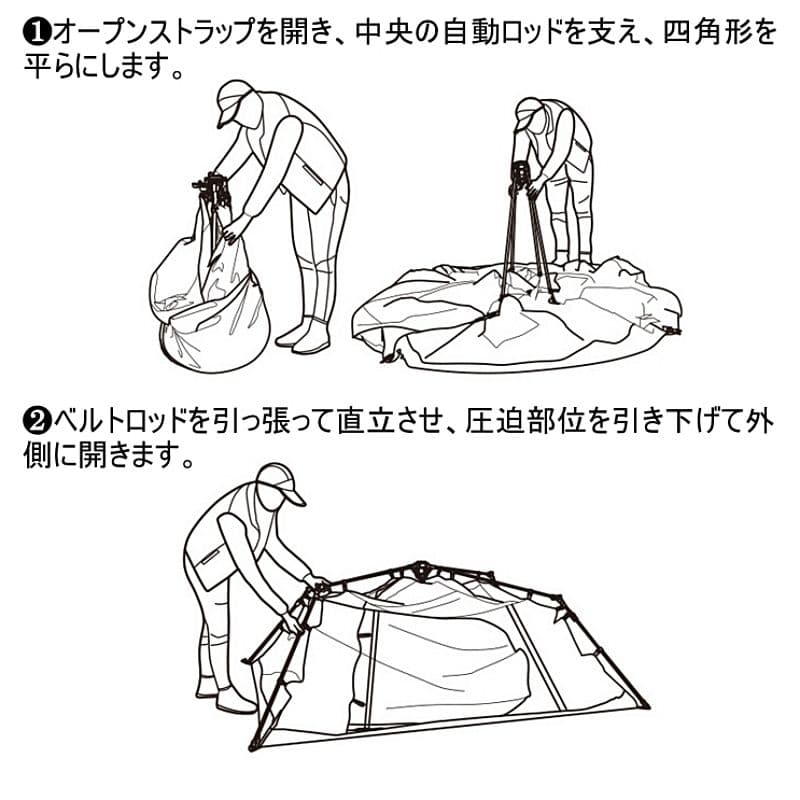 ❶オープンストラップを開き、中央の自動ロッドを支え、四角形を平らにします。

❷ベルトロッドを引っ張って直立させ、圧迫部位を引き下げて外側に開きます。