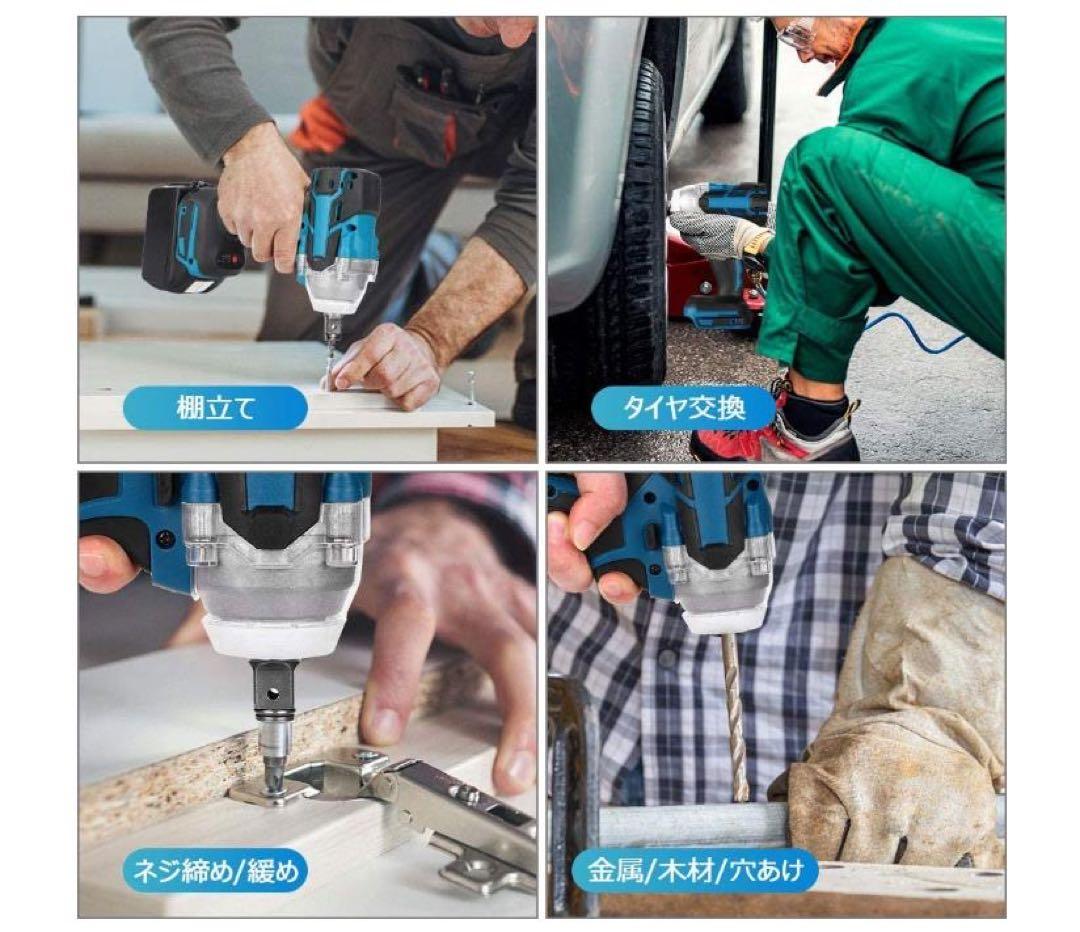 棚立て

タイヤ交換

ネジ締め/緩め

金属/木材/穴あけ