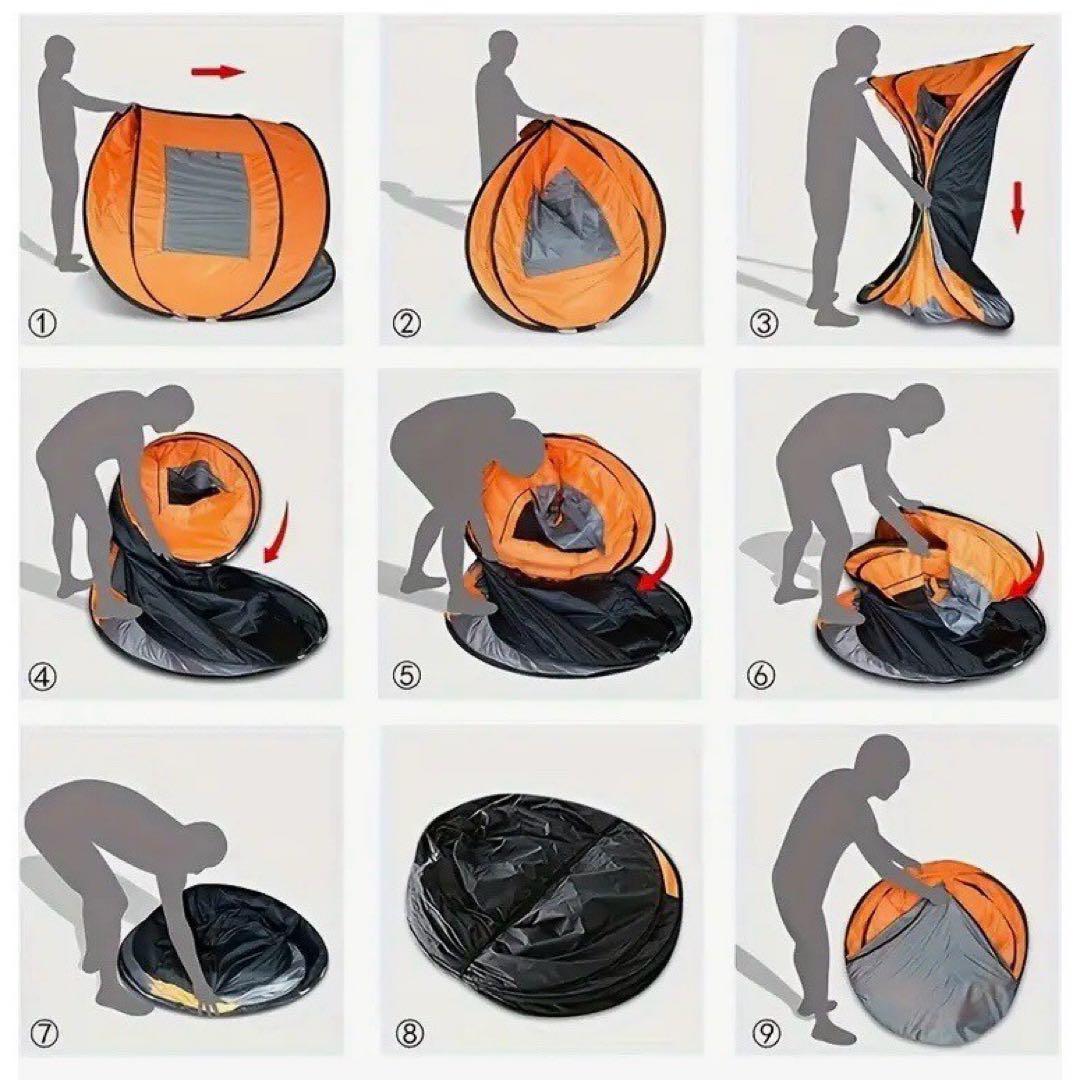 ①
②
③
④
⑤
⑥
⑦
⑧
⑨