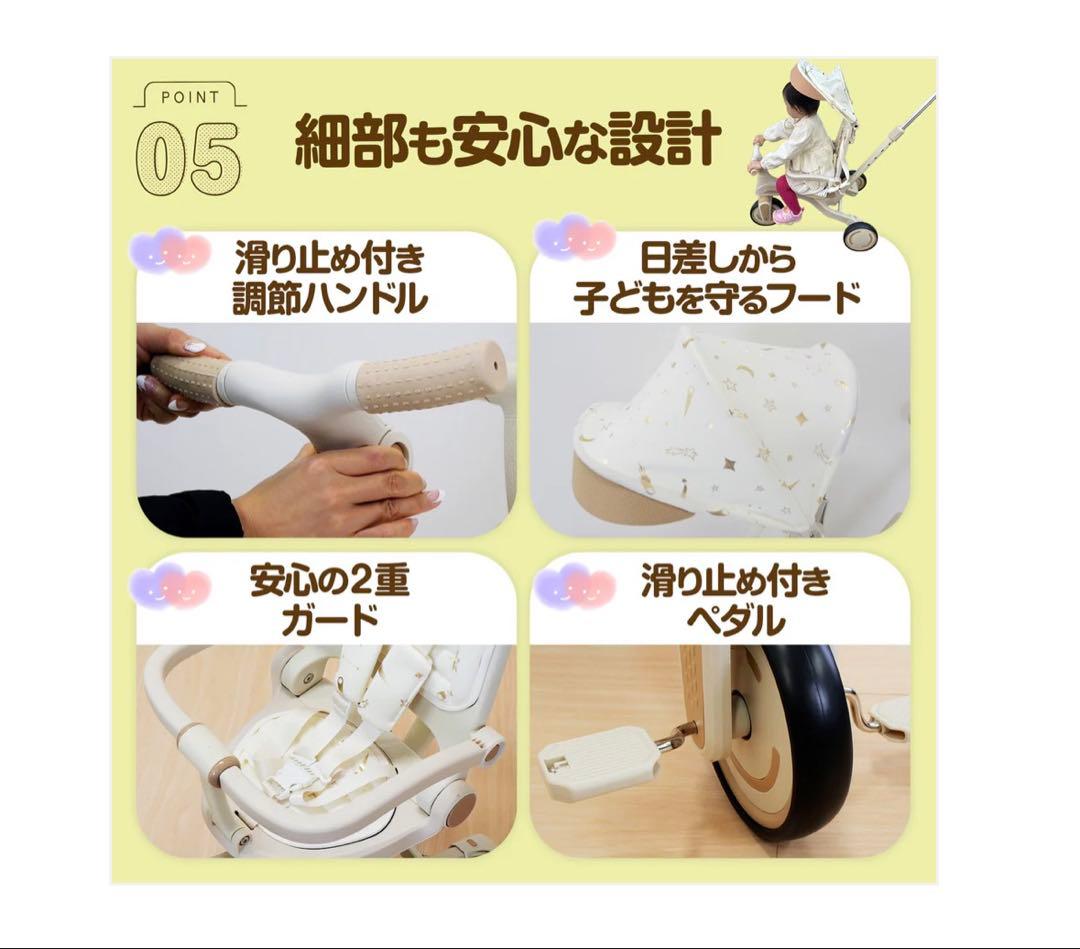 POINT
05
細部も安心な設計

滑り止め付き
調節ハンドル

日差しから
子どもを守るフード

安心の2重
ガード

滑り止め付き
ペダル