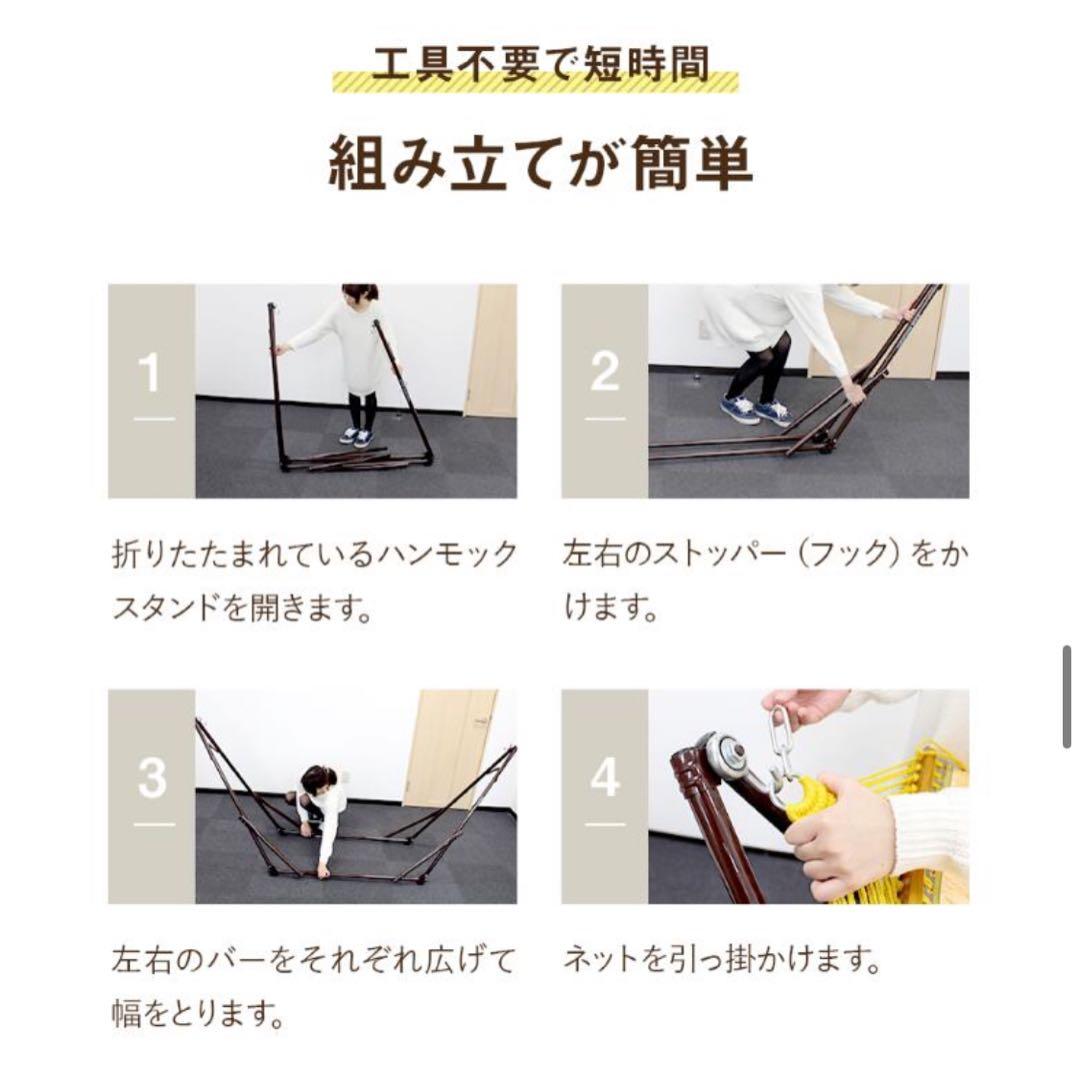 工具不要で短時間

組み立てが簡単

1

折りたたまれているハンモックスタンドを開きます。

2

左右のストッパー（フック）をかけます。

3

左右のバーをそれぞれ広げて幅をとります。

4

ネットを引っ掛かけます。