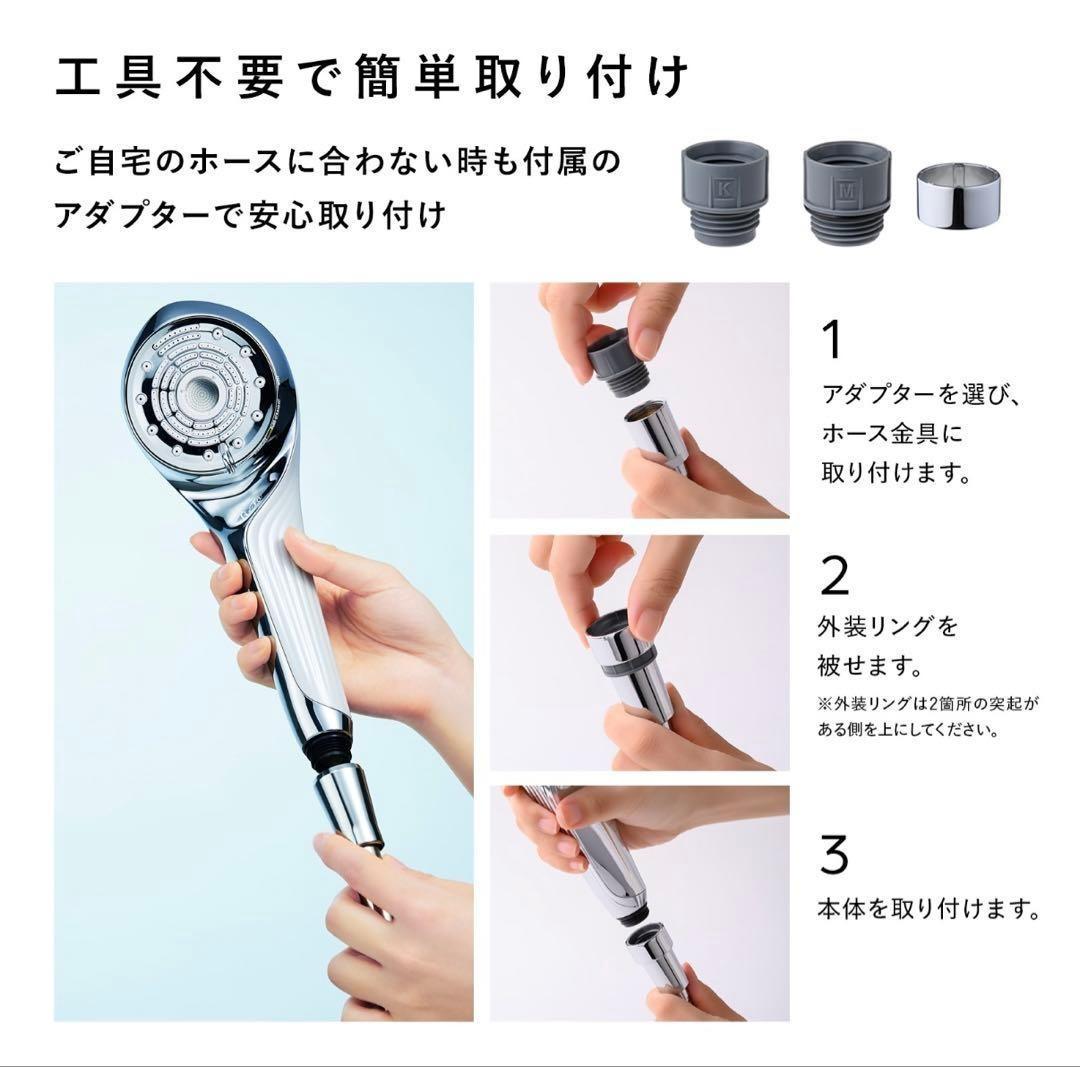 工具不要で簡単取り付け

ご自宅のホースに合わない時も付属のアダプターで安心取り付け

K

M

1
アダプターを選び、ホース金具に取り付けます。

2
外装リングを被せます。
※外装リングは2箇所の突起がある側を上にしてください。

3
本体を取り付けます。