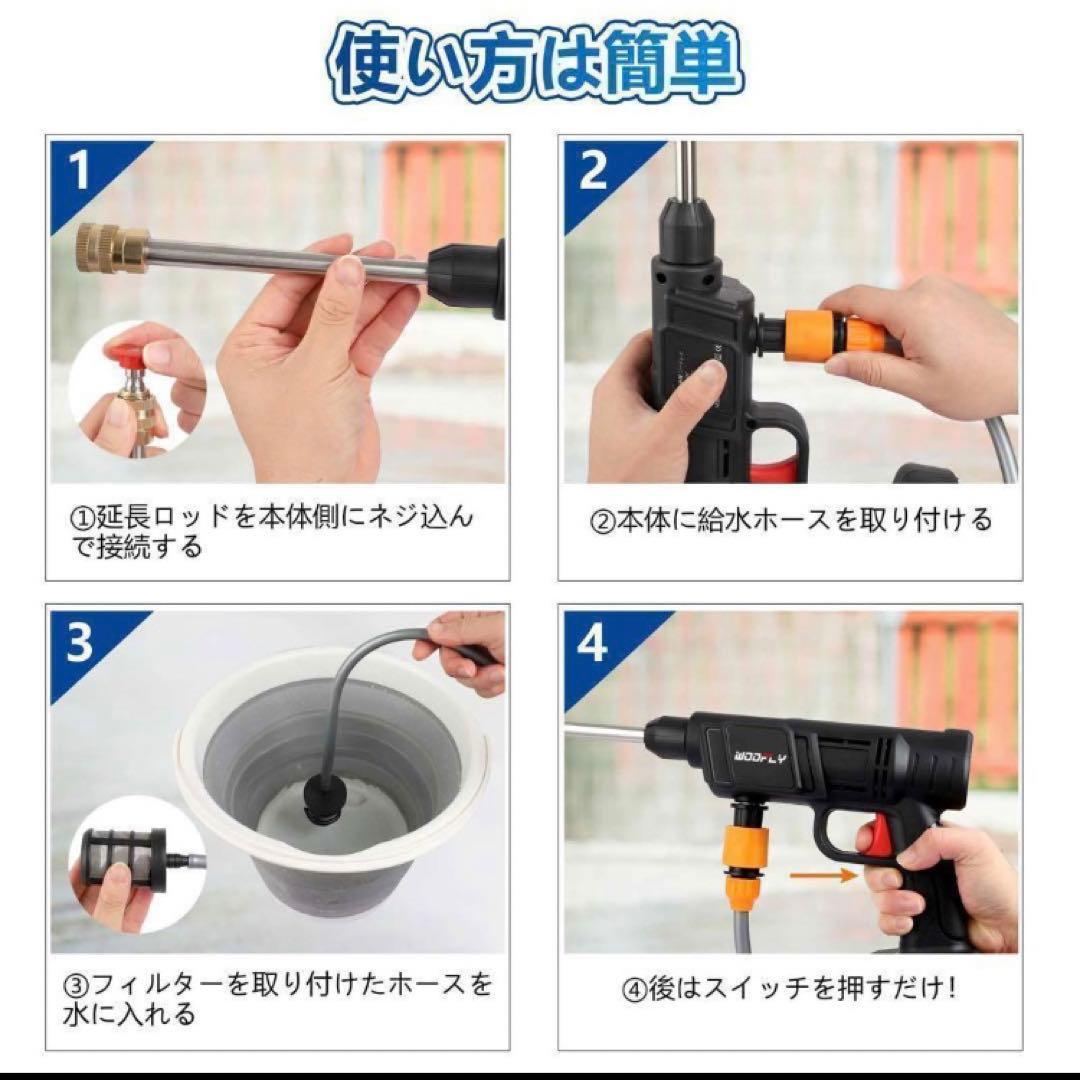 使い方は簡単

1

①延長ロッドを本体側にネジ込んで接続する

2

②本体に給水ホースを取り付ける

3

③フィルターを取り付けたホースを水に入れる

4

WOOFLY

④後はスイッチを押すだけ!