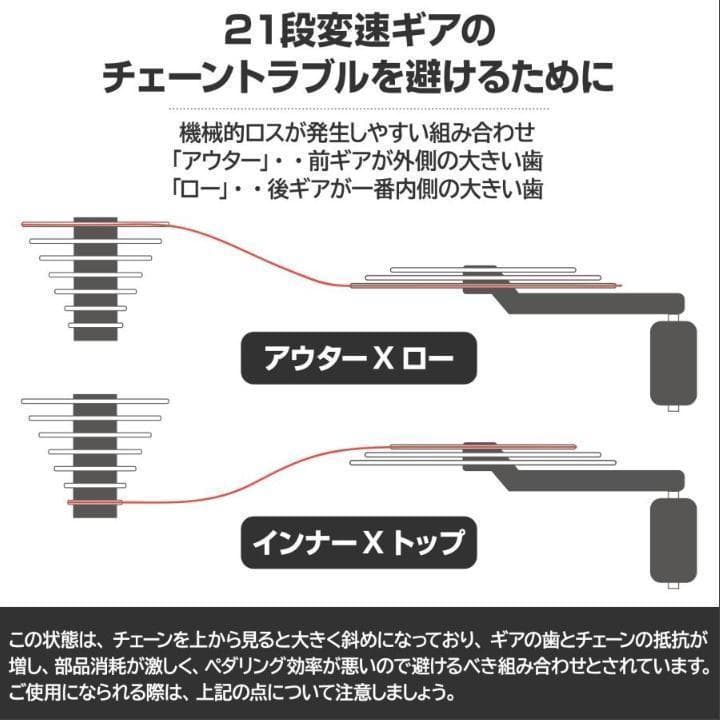 21段変速ギアの
チェーントラブルを避けるために

機械的ロスが発生しやすい組み合わせ
「アウター」・・前ギアが外側の大きい歯
「ロー」・・後ギアが一番内側の大きい歯

アウター X ロー

インナー X トップ

この状態は、チェーンを上から見ると大きく斜めになっており、ギアの歯とチェーンの抵抗が増し、部品消耗が激しく、ペダリング効率が悪いので避けるべき組み合わせとされています。ご使用になられる際は、上記の点について注意しましょう。