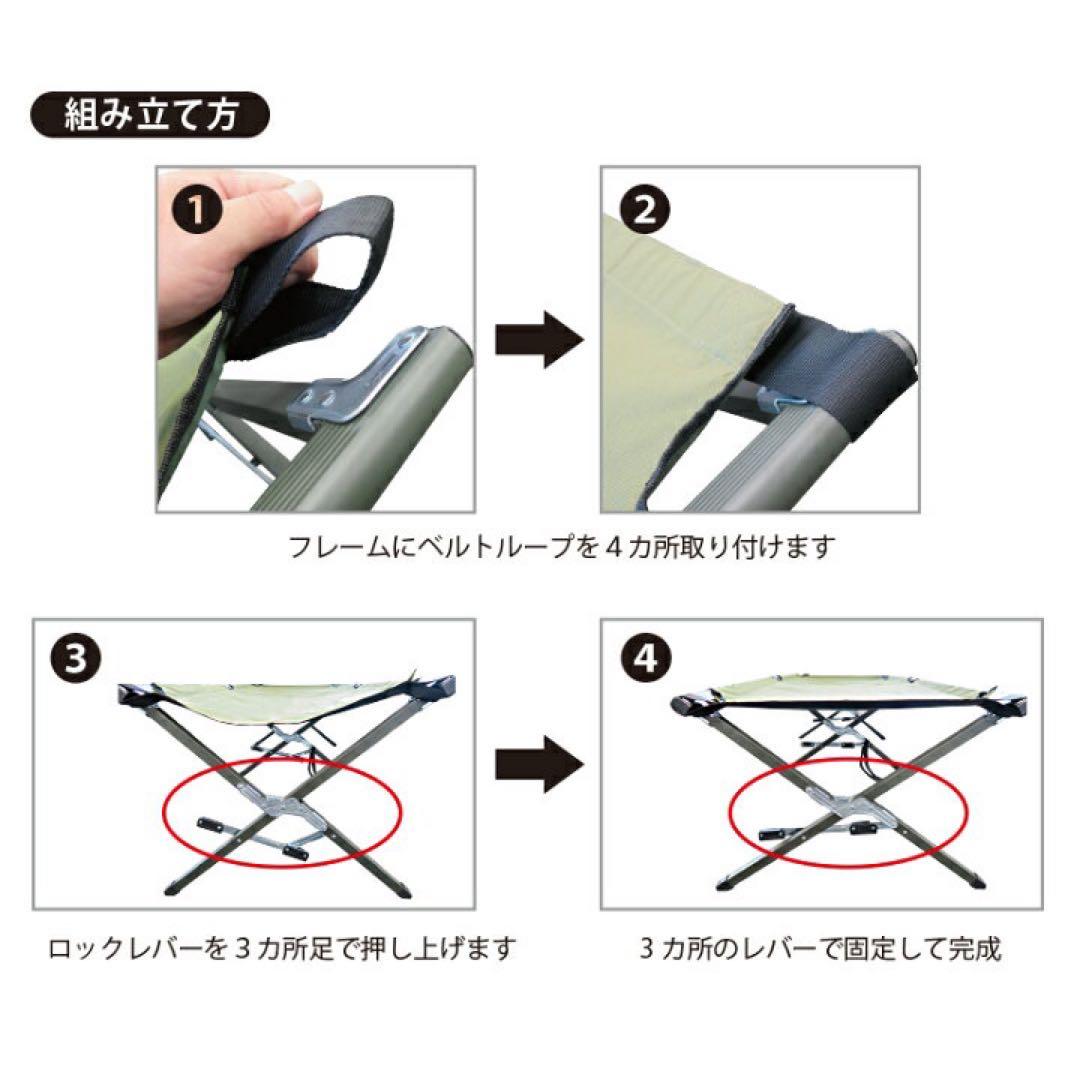 組み立て方

1

2

フレームにベルトループを４カ所取り付けます

3

4

ロックレバーを３カ所足で押し上げます

３カ所のレバーで固定して完成