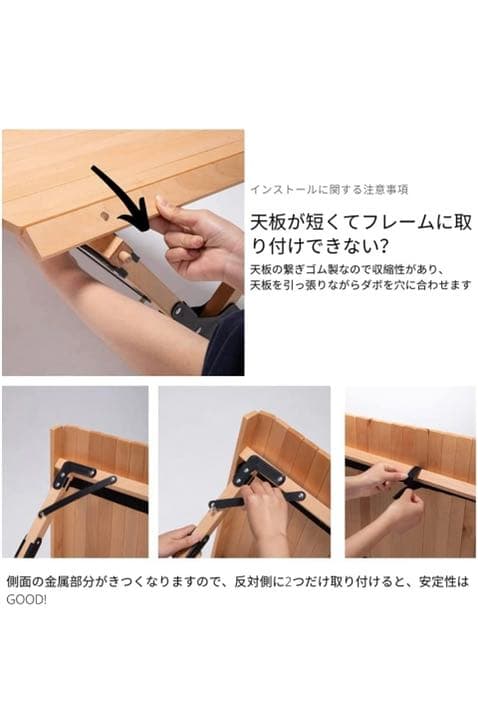 インストールに関する注意事項

天板が短くてフレームに取り付けできない?

天板の繋ぎゴム製なので収縮性があり、天板を引っ張りながらダボを穴に合わせます

側面の金属部分がきつくなりますので、反対側に2つだけ取り付けると、安定性はGOOD!