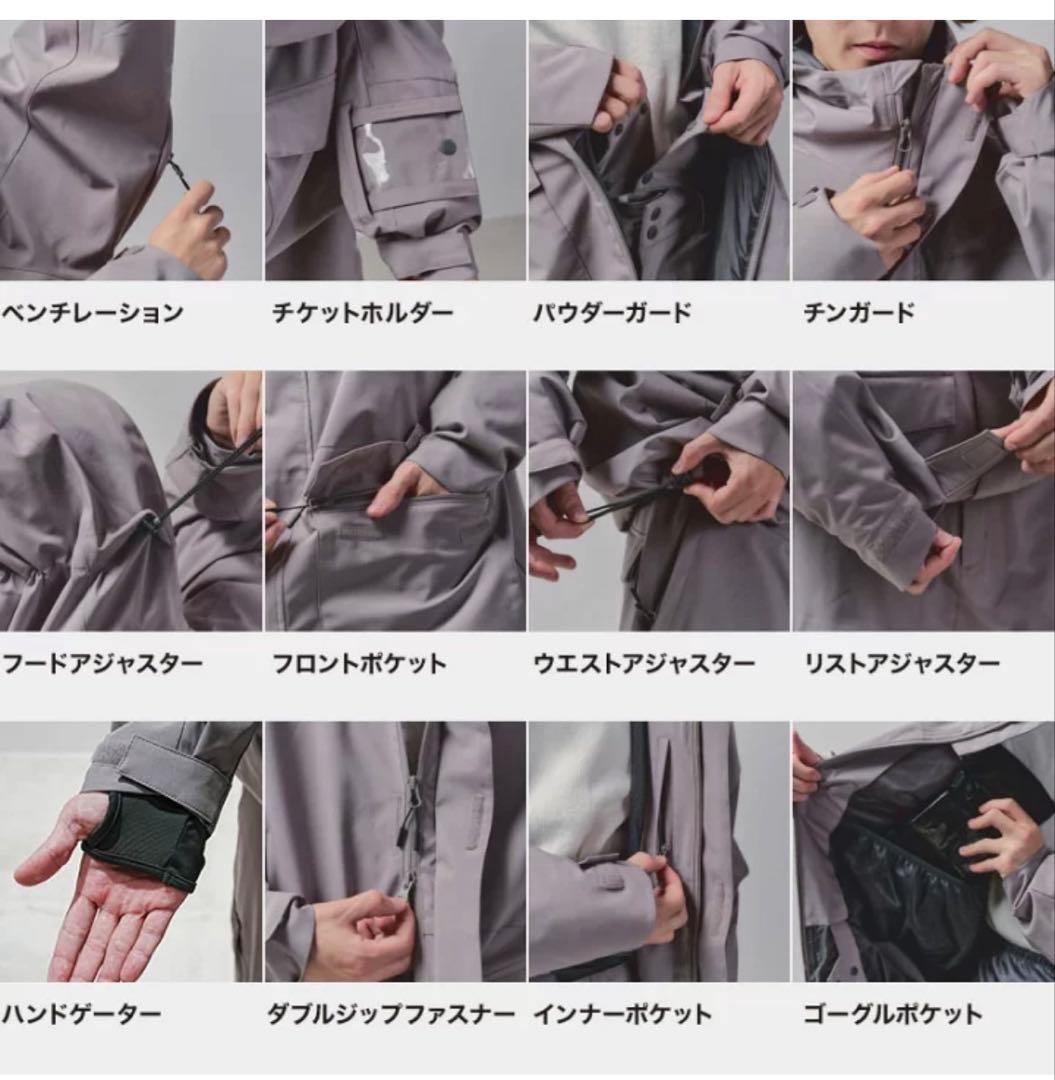 ベンチレーション

チケットホルダー

パウダーガード

チンガード

フードアジャスター

フロントポケット

ウエストアジャスター

リストアジャスター

ハンドゲーター

ダブルジップファスナー

インナーポケット

ゴーグルポケット