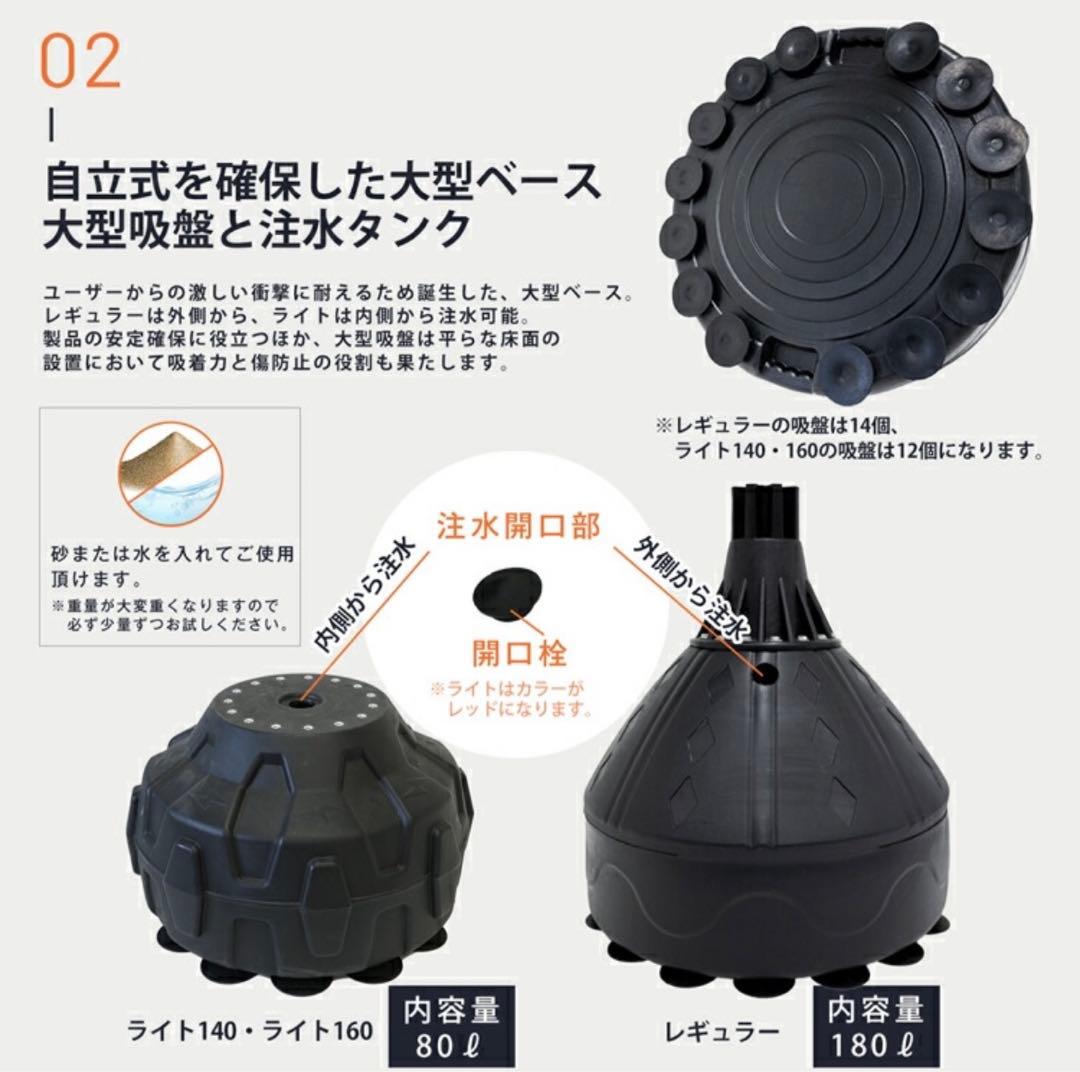 02

自立式を確保した大型ベース
大型吸盤と注水タンク

ユーザーからの激しい衝撃に耐えるため誕生した、大型ベース。レギュラーは外側から、ライトは内側から注水可能。製品の安定確保に役立つほか、大型吸盤は平らな床面の設置において吸着力と傷防止の役割も果たします。

※レギュラーの吸盤は14個、ライト140・160の吸盤は12個になります。

砂または水を入れてご使用頂けます。
※重量が大変重くなりますので必ず少量ずつお試しください。

注水開口部
内側から注水
外側から注水
開口栓
※ライトはカラーがレッドになります。

ライト140・ライト160
内容量 80ℓ

レギュラー
内容量 180ℓ