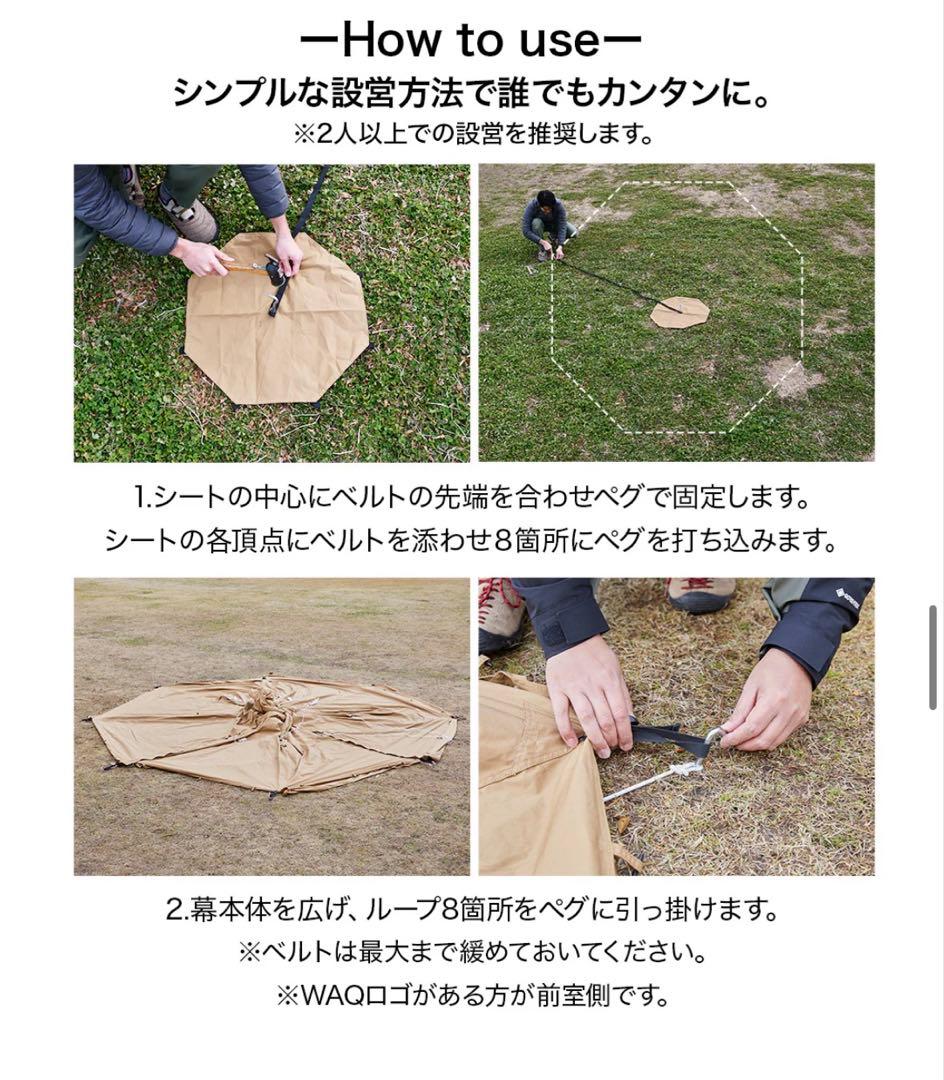 ーHow to useー
シンプルな設営方法で誰でもカンタンに。
※2人以上での設営を推奨します。

1.シートの中心にベルトの先端を合わせペグで固定します。
シートの各頂点にベルトを添わせ8箇所にペグを打ち込みます。

2.幕本体を広げ、ループ8箇所をペグに引っ掛けます。
※ベルトは最大まで緩めておいてください。
※WAQロゴがある方が前室側です。