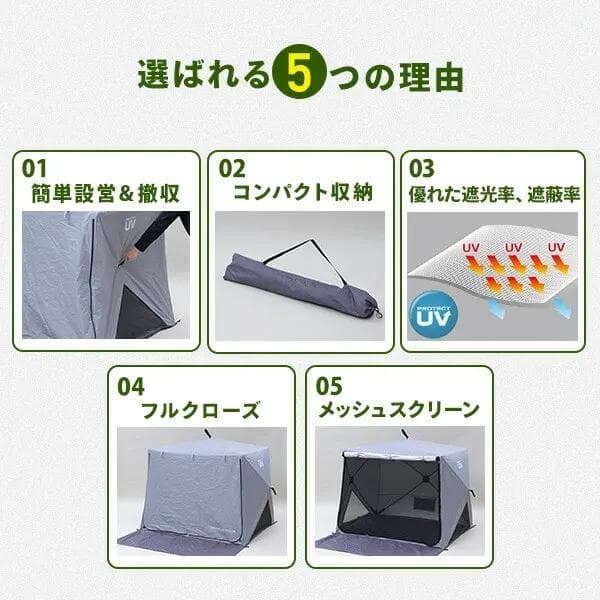 選ばれる5つの理由

01
簡単設営＆撤収

UV

02
コンパクト収納

03
優れた遮光率、遮蔽率

UV UV UV

PROTECT UV

04
フルクローズ

05
メッシュスクリーン